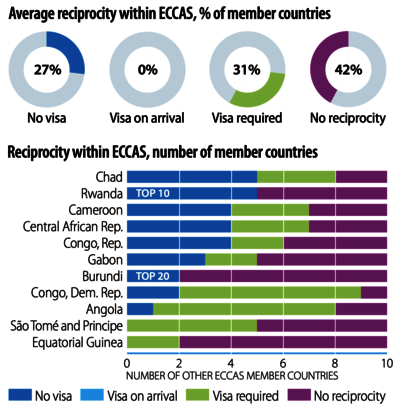 Average reciprocity within ECCAS, % of member countries

27%
No visa

0%
Visa on arrival

31%
Visa required

42%
No reciprocity

Reciprocity within ECCAS, number of member countries

Chad
Rwanda
TOP 10
Cameroon
Central African Rep.
Congo, Rep.
Gabon
Burundi
TOP 20
Congo, Dem. Rep.
Angola
São Tomé and Principe
Equatorial Guinea

0
2
4
6
8
10
NUMBER OF OTHER ECCAS MEMBER COUNTRIES

No visa
Visa on arrival
Visa required
No reciprocity