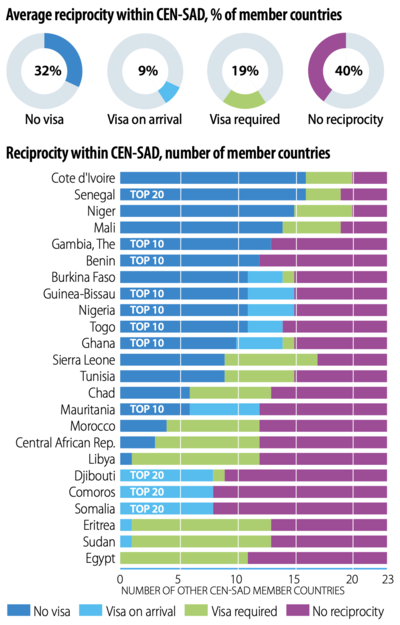 Average reciprocity within CEN-SAD, % of member countries

32%
No visa

9%
Visa on arrival

19%
Visa required

40%
No reciprocity

Reciprocity within CEN-SAD, number of member countries

Cote d'Ivoire
Senegal TOP 20
Niger
Mali
Gambia, The TOP 10
Benin TOP 10
Burkina Faso
Guinea-Bissau TOP 10
Nigeria TOP 10
Togo TOP 10
Ghana TOP 10
Sierra Leone
Tunisia
Chad
Mauritania TOP 10
Morocco
Central African Rep.
Libya
Djibouti TOP 20
Comoros TOP 20
Somalia TOP 20
Eritrea
Sudan
Egypt

0 5 10 15 20 23
NUMBER OF OTHER CEN-SAD MEMBER COUNTRIES

No visa Visa on arrival Visa required No reciprocity