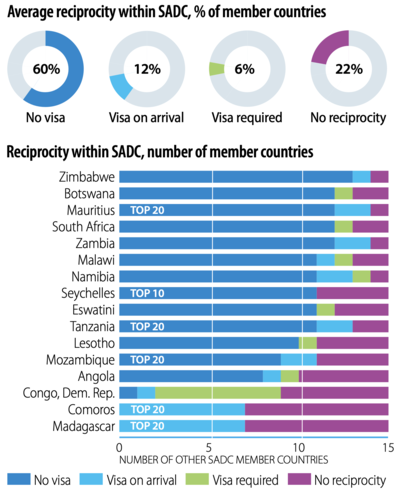 Average reciprocity within SADC, % of member countries

60%
No visa

12%
Visa on arrival

6%
Visa required

22%
No reciprocity

Reciprocity within SADC, number of member countries

Zimbabwe
Botswana
Mauritius TOP 20
South Africa
Zambia
Malawi
Namibia
Seychelles TOP 10
Eswatini
Tanzania TOP 20
Lesotho
Mozambique TOP 20
Angola
Congo, Dem. Rep.
Comoros TOP 20
Madagascar TOP 20

0 5 10 15
NUMBER OF OTHER SADC MEMBER COUNTRIES

No visa
Visa on arrival
Visa required
No reciprocity