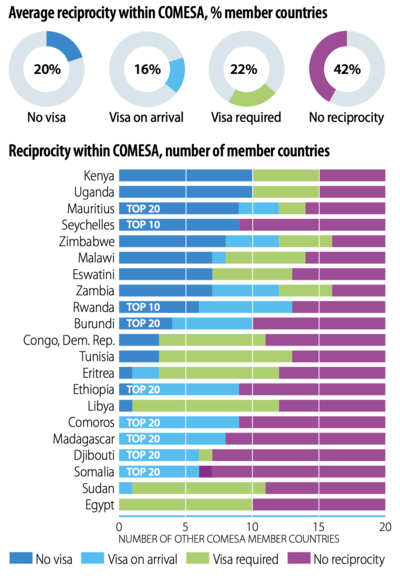 Average reciprocity within COMESA, % member countries

20%
No visa

16%
Visa on arrival

22%
Visa required

42%
No reciprocity

Reciprocity within COMESA, number of member countries

Kenya
Uganda
Mauritius TOP 20
Seychelles TOP 10
Zimbabwe
Malawi
Eswatini
Zambia
Rwanda TOP 10
Burundi TOP 20
Congo, Dem. Rep.
Tunisia
Eritrea
Ethiopia TOP 20
Libya
Comoros TOP 20
Madagascar TOP 20
Djibouti TOP 20
Somalia TOP 20
Sudan
Egypt

0 5 10 15 20
NUMBER OF OTHER COMESA MEMBER COUNTRIES

No visa
Visa on arrival
Visa required
No reciprocity