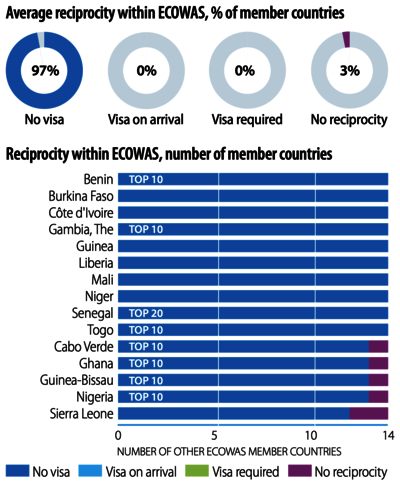 Average reciprocity within ECOWAS, % of member countries

97%
No visa

0%
Visa on arrival

0%
Visa required

3%
No reciprocity

Reciprocity within ECOWAS, number of member countries

Benin TOP 10
Burkina Faso
Côte d'Ivoire
Gambia, The TOP 10
Guinea
Liberia
Mali
Niger
Senegal TOP 20
Togo TOP 10
Cabo Verde TOP 10
Ghana TOP 10
Guinea-Bissau TOP 10
Nigeria TOP 10
Sierra Leone

0 5 10 14
NUMBER OF OTHER ECOWAS MEMBER COUNTRIES

No visa Visa on arrival Visa required No reciprocity